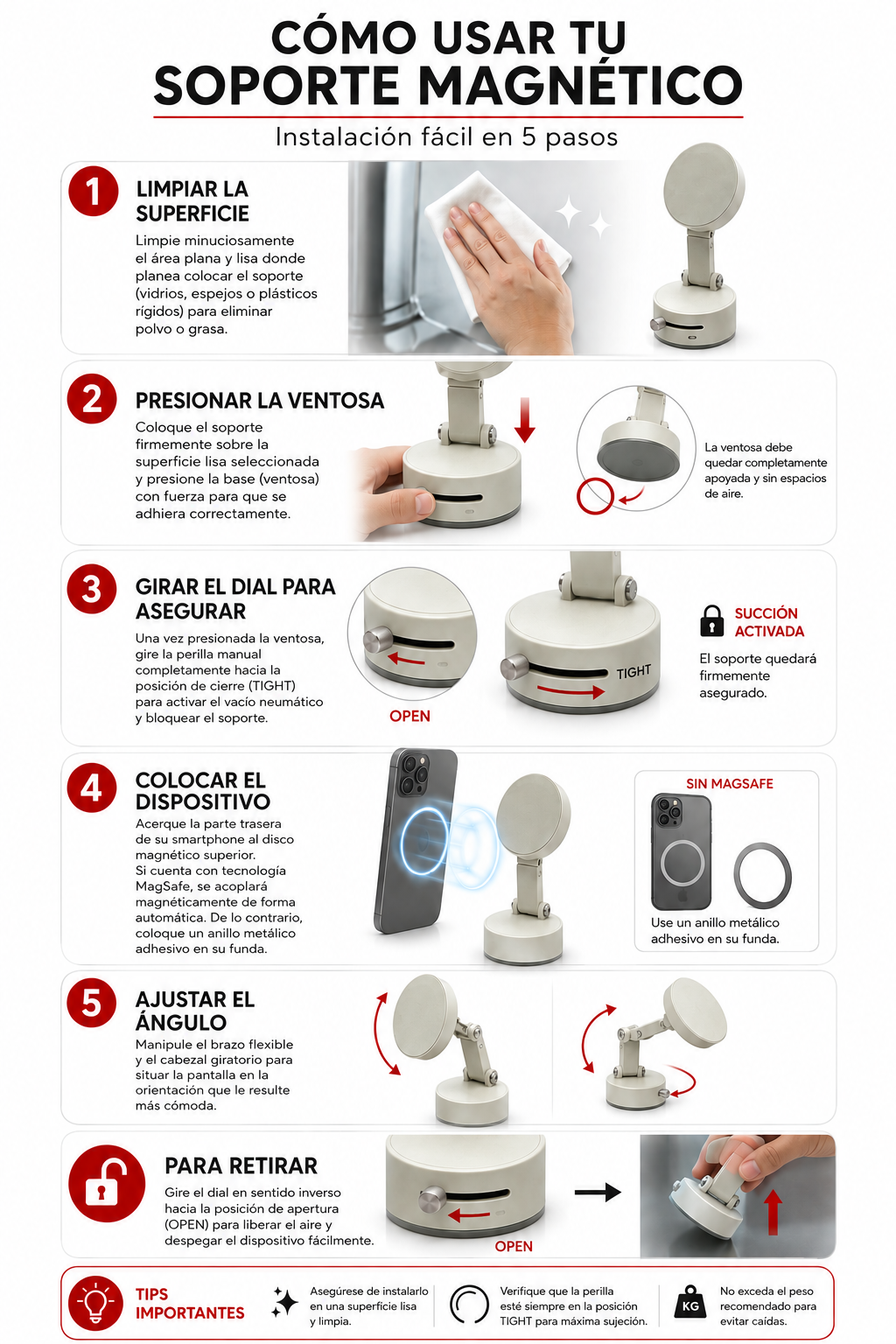 CÓMO USAR TU SOPORTE MAGNÉTICO

Instalación fácil en 5 pasos

1 LIMPIAR LA SUPERFICIE

Limpie minuciosamente el área plana y lisa donde planea colocar el soporte (vidrios, espejos o plásticos rígidos) para eliminar polvo o grasa.

2 PRESIONAR LA VENTOSA

Coloque el soporte firmemente sobre la superficie lisa seleccionada y presione la base (ventosa) con fuerza para que se adhiera correctamente.

La ventosa debe quedar completamente apoyada y sin espacios de aire.

3 GIRAR EL DIAL PARA ASEGURAR

Una vez presionada la ventosa, gire la perilla manual completamente hacia la posición de cierre (TIGHT) para activar el vacío neumático y bloquear el soporte.

OPEN

TIGHT

SUCCIÓN ACTIVADA

El soporte quedará firmemente asegurado.

4 COLOCAR EL DISPOSITIVO

Acerque la parte trasera de su smartphone al disco magnético superior. Si cuenta con tecnología MagSafe, se acoplará magnéticamente de forma automática. De lo contrario, coloque un anillo metálico adhesivo en su funda.

SIN MAGSAFE

Use un anillo metálico adhesivo en su funda.

5 AJUSTAR EL ÁNGULO

Manipule el brazo flexible y el cabezal giratorio para situar la pantalla en la orientación que le resulte más cómoda.

PARA RETIRAR

Gire el dial en sentido inverso hacia la posición de apertura (OPEN) para liberar el aire y despegar el dispositivo fácilmente.

OPEN

TIPS IMPORTANTES

Asegúrese de instalarlo en una superficie lisa y limpia.

Verifique que la perilla esté siempre en la posición TIGHT para máxima sujeción.

KG

No exceda el peso recomendado para evitar caídas.